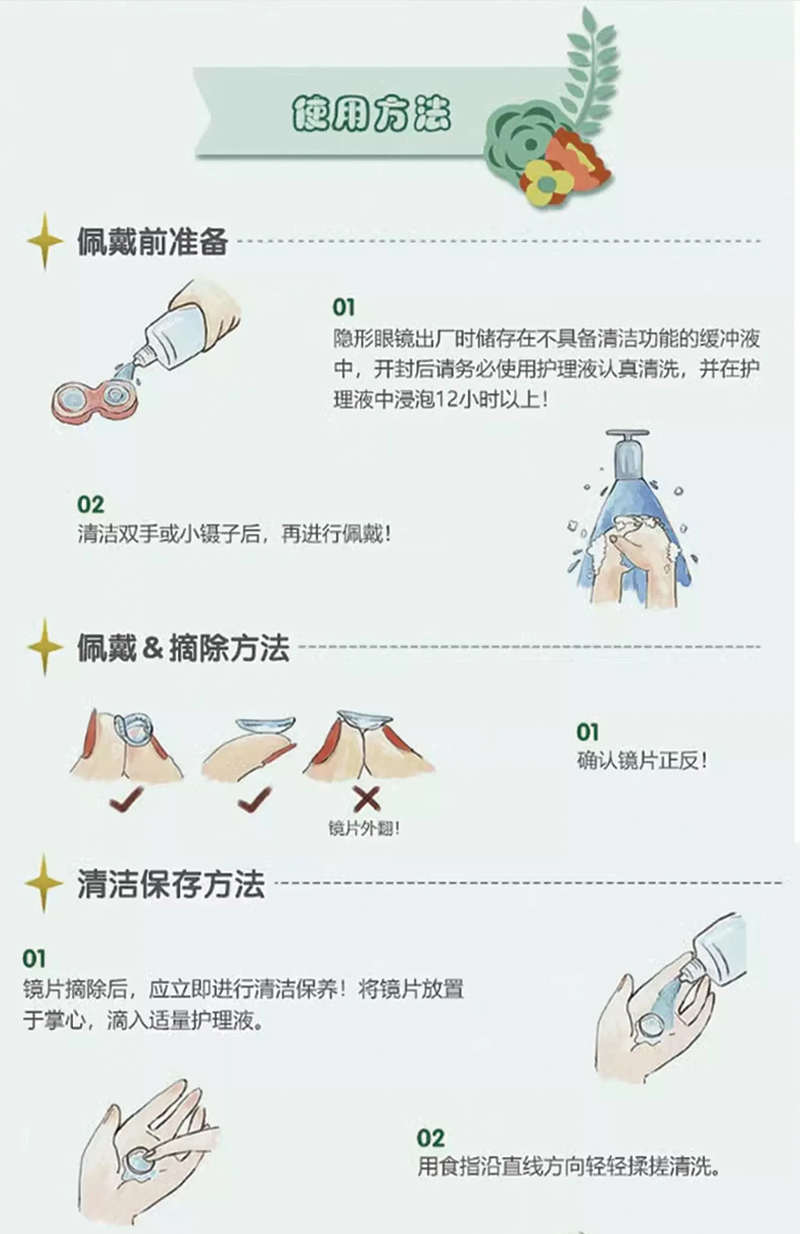 使用方法

佩戴前准备

01
隐形眼镜出厂时储存在不具备清洁功能的缓冲液中，开封后请务必使用护理液认真清洗，并在护理液中浸泡12小时以上！

02
清洁双手或小镊子后，再进行佩戴！

佩戴 & 摘除方法

镜片外翻！

01
确认镜片正反！

清洁保存方法

01
镜片摘除后，应立即进行清洁保养！将镜片放置于掌心，滴入适量护理液。

02
用食指沿直线方向轻轻揉搓清洗。